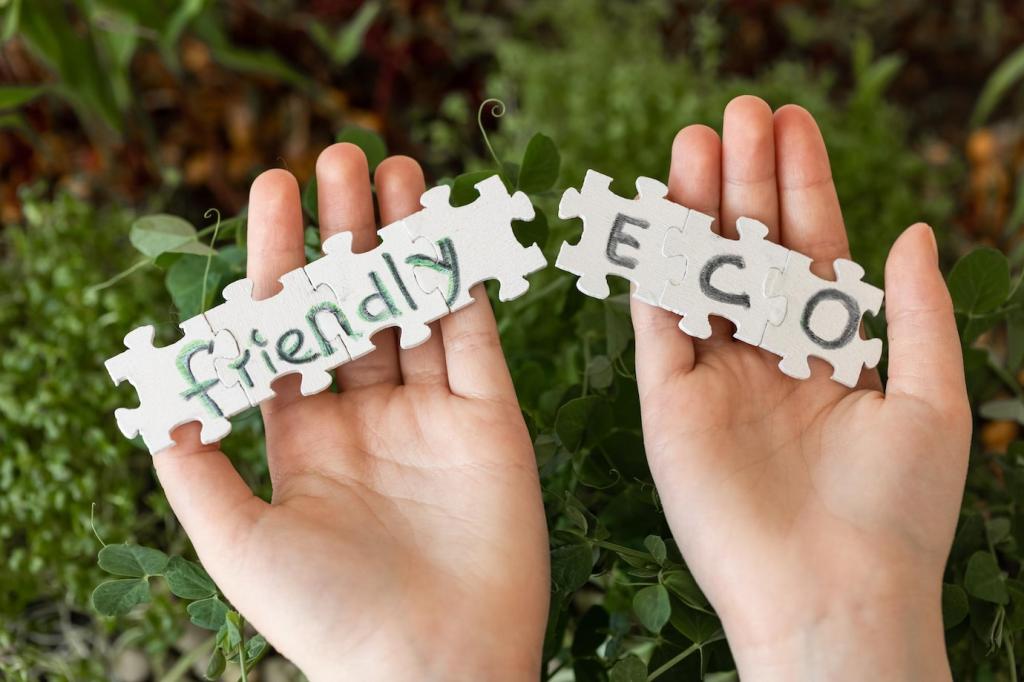 friendly

ECO