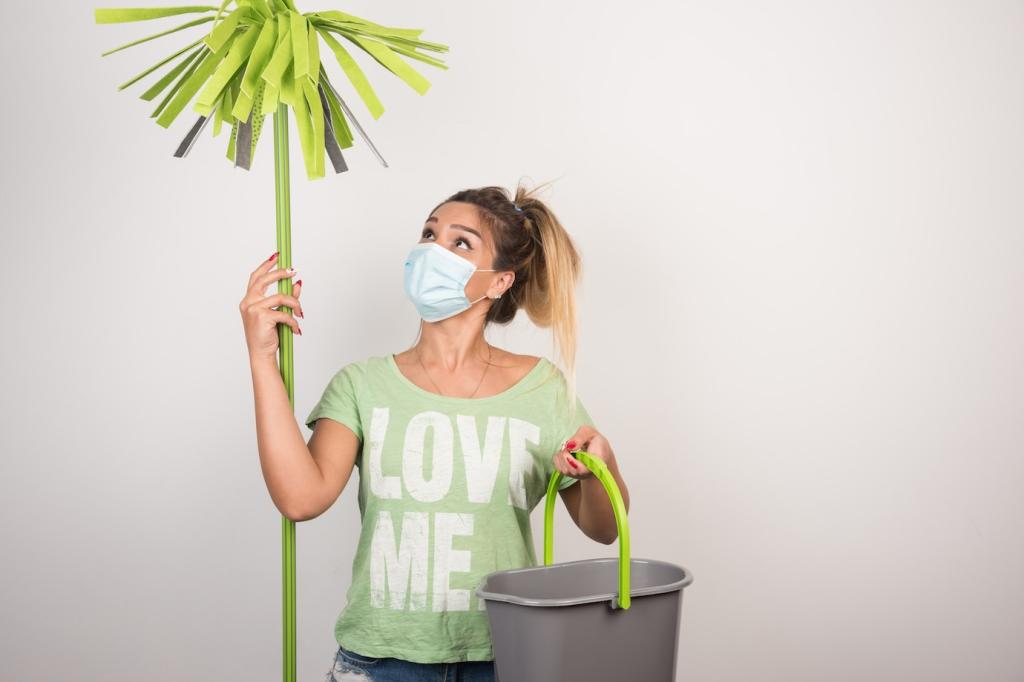 LOVE
ME